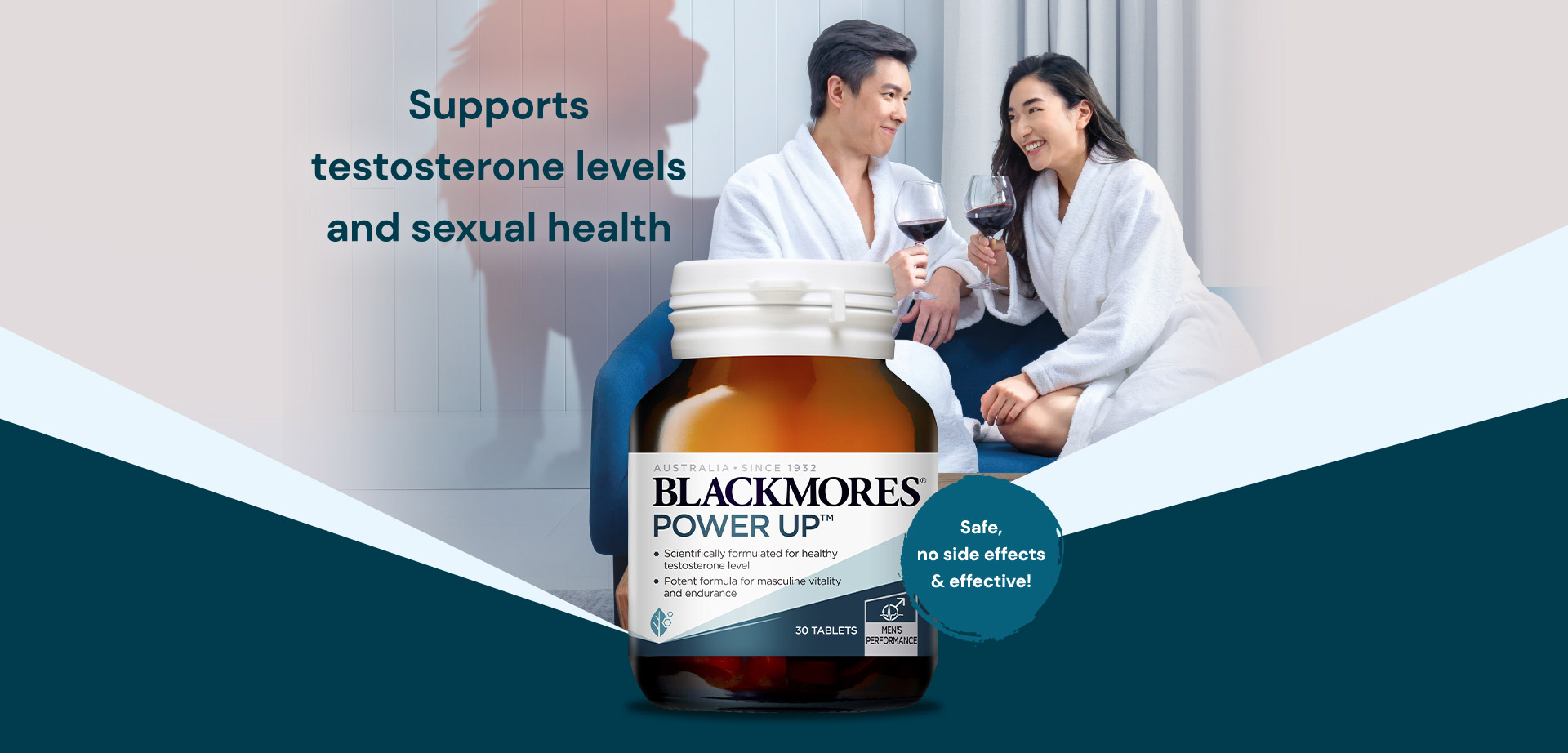 Supports testosterone levels and sexual health

AUSTRALIA • SINCE 1932
BLACKMORES®
POWER UP™
• Scientifically formulated for healthy testosterone level
• Potent formula for masculine vitality and endurance
30 TABLETS
MEN'S PERFORMANCE

Safe, no side effects & effective!